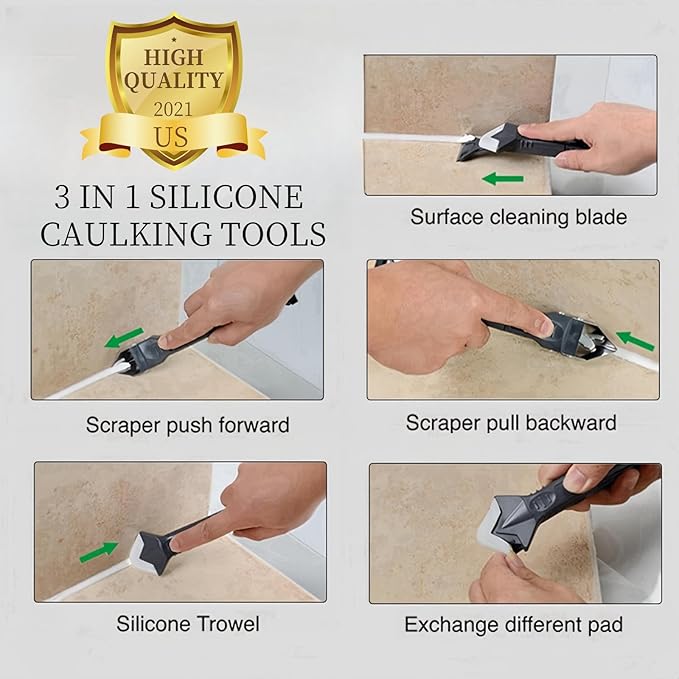 HIGH QUALITY
2021
US

3 IN 1 SILICONE CAULKING TOOLS

Surface cleaning blade

Scraper push forward

Scraper pull backward

Silicone Trowel

Exchange different pad