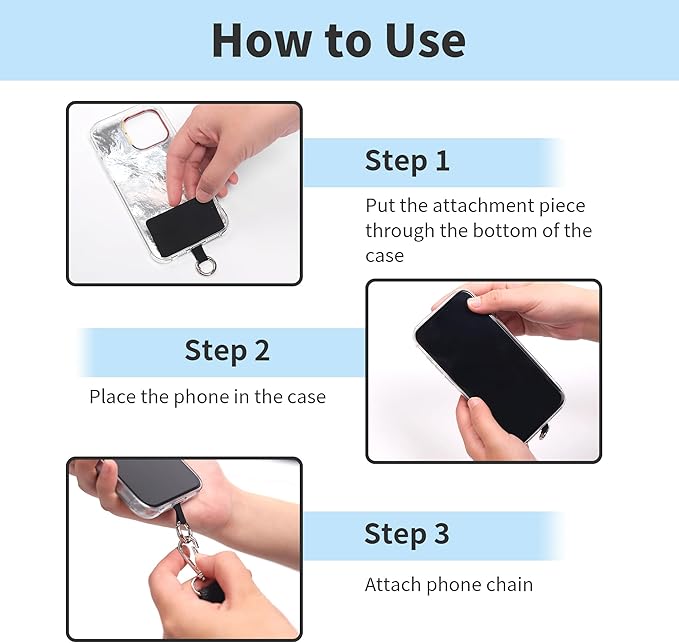 How to Use

Step 1

Put the attachment piece through the bottom of the case

Step 2

Place the phone in the case

Step 3

Attach phone chain