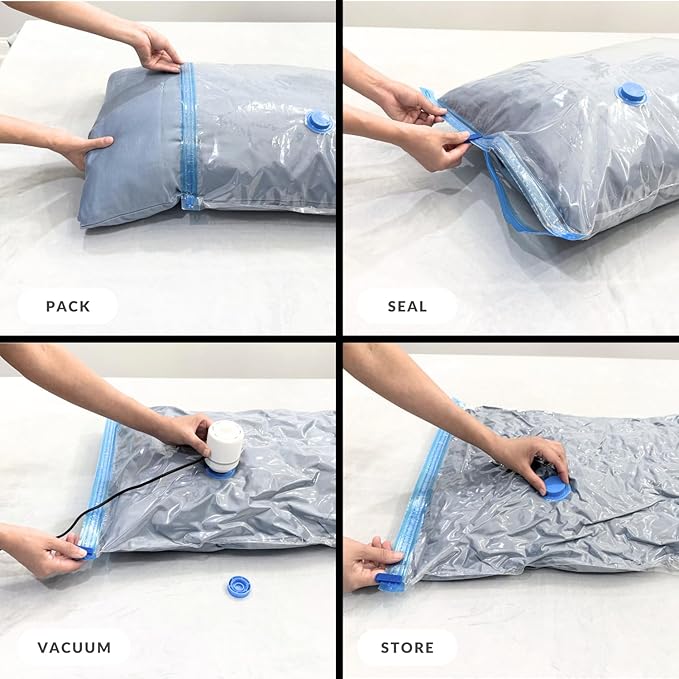 PACK

SEAL

VACUUM

STORE