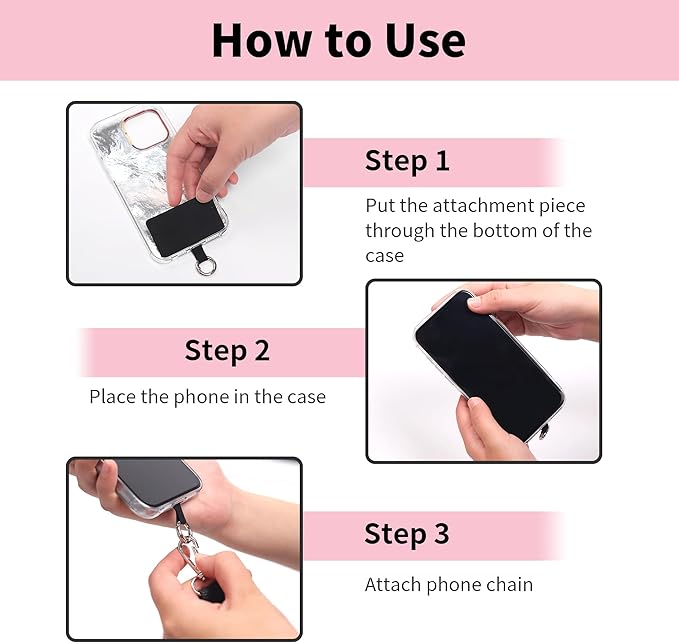 How to Use

Step 1

Put the attachment piece through the bottom of the case

Step 2

Place the phone in the case

Step 3

Attach phone chain