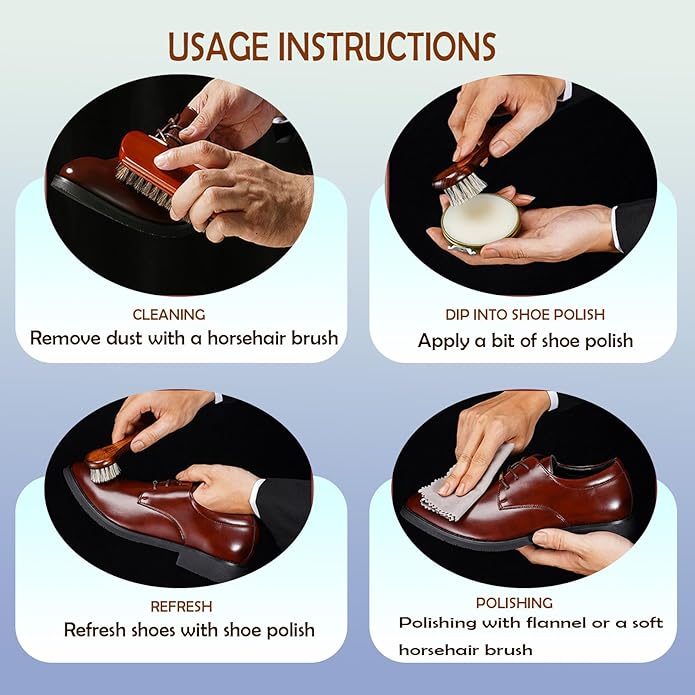 USAGE INSTRUCTIONS

CLEANING
Remove dust with a horsehair brush

DIP INTO SHOE POLISH
Apply a bit of shoe polish

REFRESH
Refresh shoes with shoe polish

POLISHING
Polishing with flannel or a soft horsehair brush