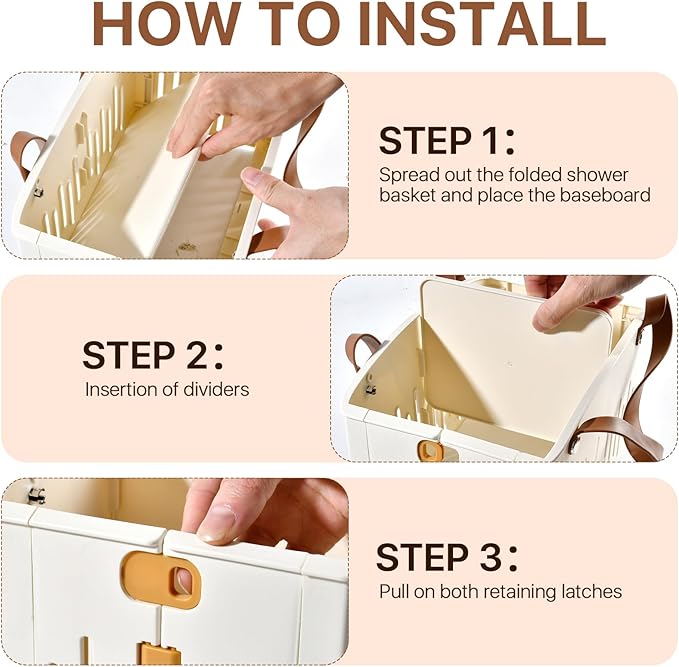 HOW TO INSTALL

STEP 1:
Spread out the folded shower basket and place the baseboard

STEP 2:
Insertion of dividers

STEP 3:
Pull on both retaining latches