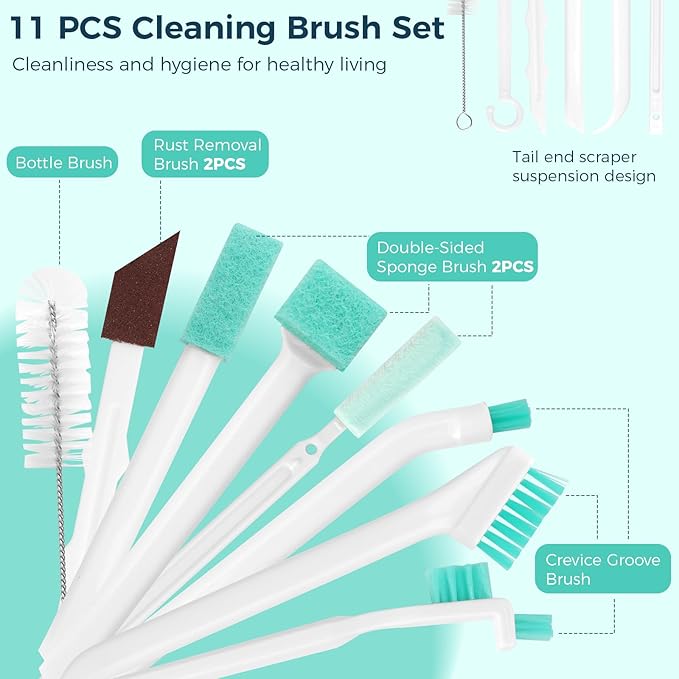 11 PCS Cleaning Brush Set

Cleanliness and hygiene for healthy living

Tail end scraper suspension design

Bottle Brush

Rust Removal Brush 2PCS

Double-Sided Sponge Brush 2PCS

Crevice Groove Brush