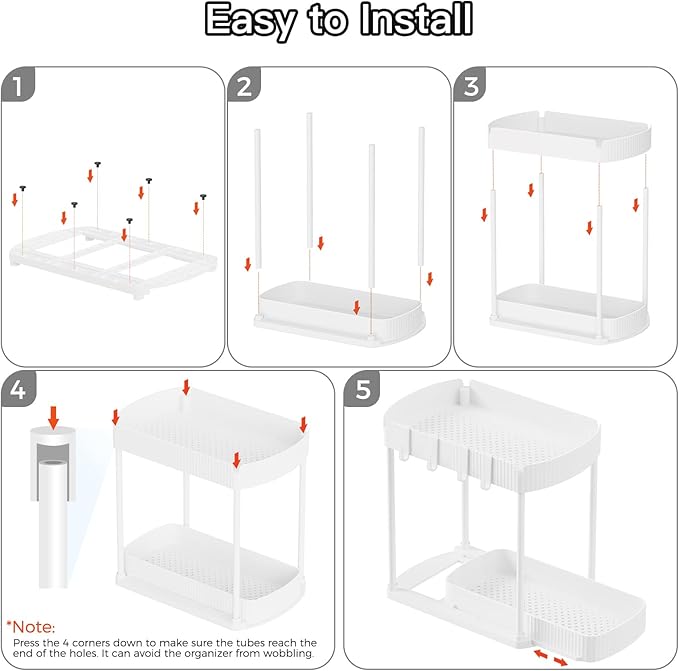 Easy to Install

1

2

3

4

*Note:
Press the 4 corners down to make sure the tubes reach the end of the holes. It can avoid the organizer from wobbling.

5