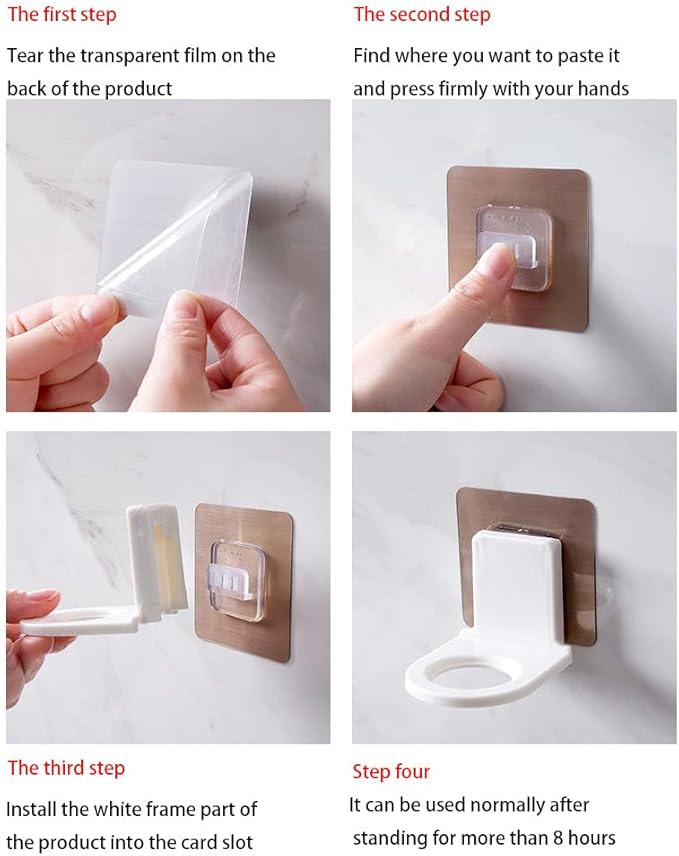 The first step

Tear the transparent film on the back of the product

The second step

Find where you want to paste it and press firmly with your hands

The third step

Install the white frame part of the product into the card slot

Step four

It can be used normally after standing for more than 8 hours