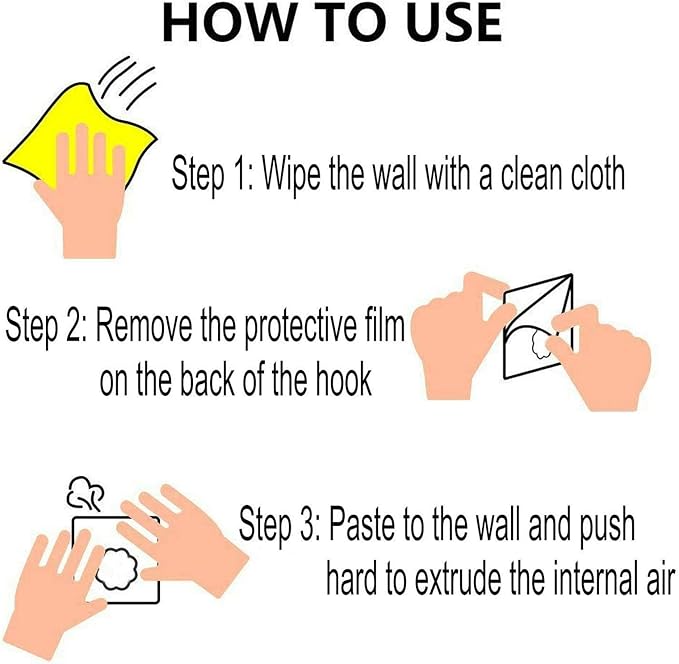 HOW TO USE

Step 1: Wipe the wall with a clean cloth

Step 2: Remove the protective film on the back of the hook

Step 3: Paste to the wall and push hard to extrude the internal air