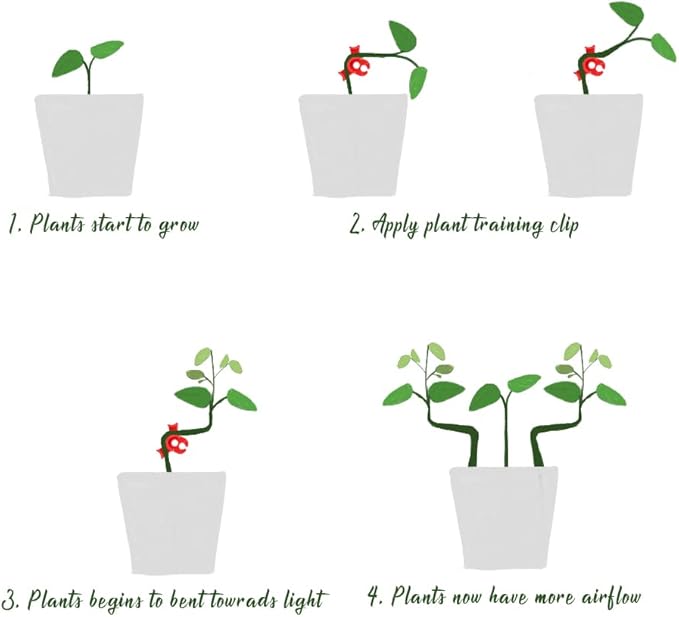 1. Plants start to grow

2. Apply plant training clip

3. Plants begins to bent towrads light

4. Plants now have more airflow