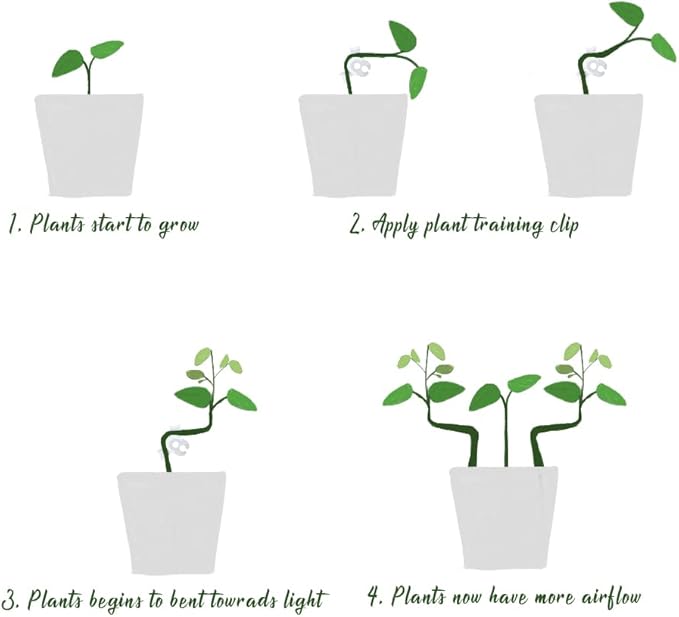 1. Plants start to grow

2. Apply plant training clip

3. Plants begins to bent towrads light

4. Plants now have more airflow